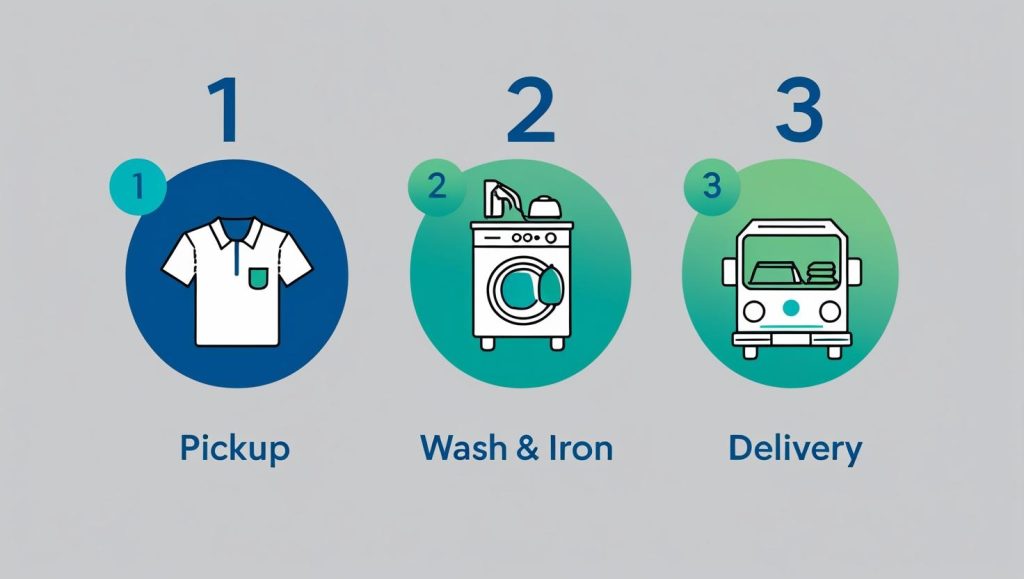 1

1

Pickup

2

2

Wash & Iron

3

3

Delivery